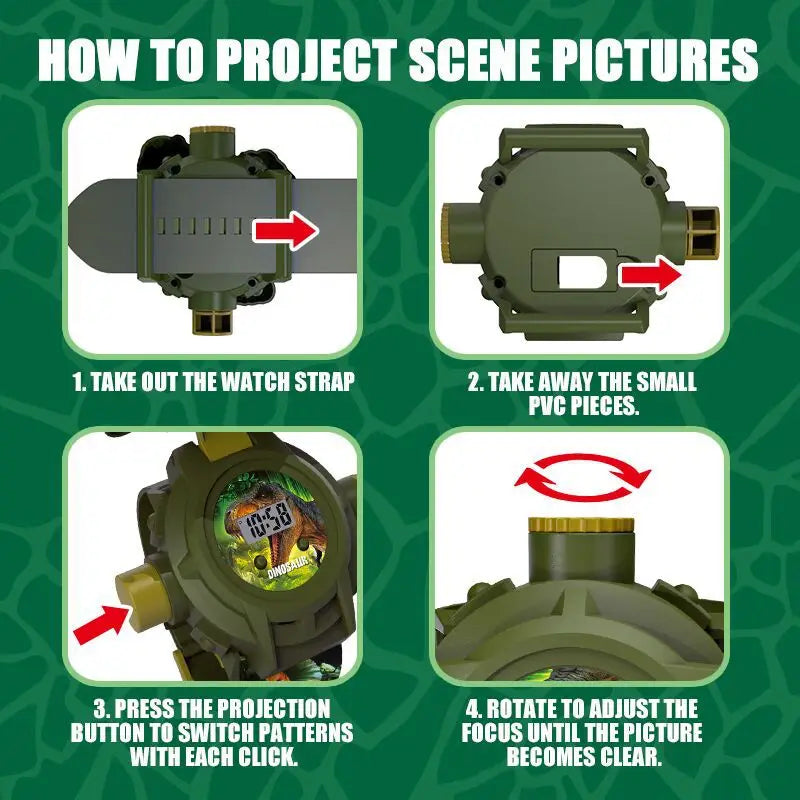 HOW TO PROJECT SCENE PICTURES

1. TAKE OUT THE WATCH STRAP

2. TAKE AWAY THE SMALL PVC PIECES.

10:58

DINOSAUR

3. PRESS THE PROJECTION BUTTON TO SWITCH PATTERNS WITH EACH CLICK.

4. ROTATE TO ADJUST THE FOCUS UNTIL THE PICTURE BECOMES CLEAR.