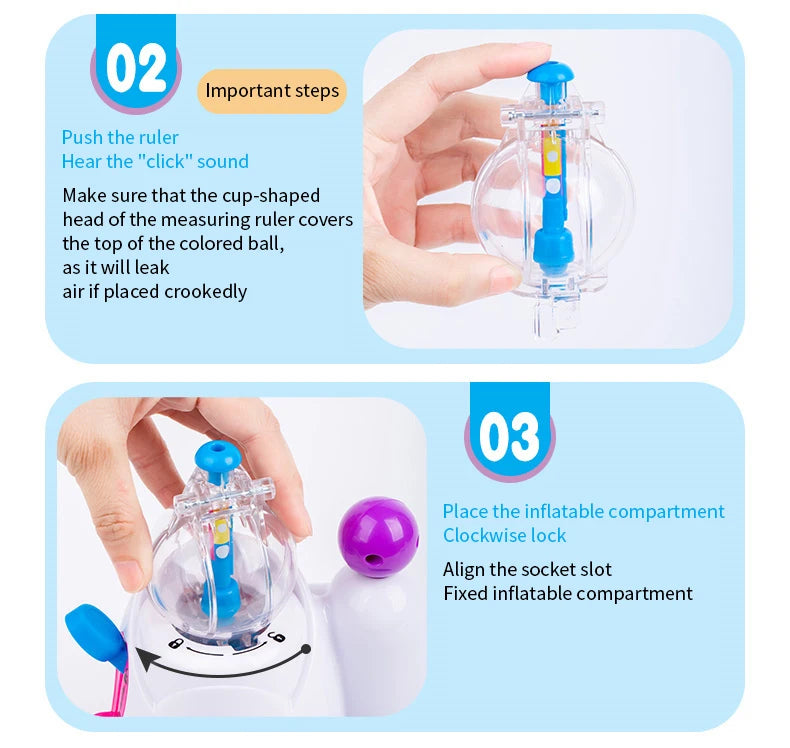 02

Important steps

Push the ruler
Hear the "click" sound

Make sure that the cup-shaped head of the measuring ruler covers the top of the colored ball, as it will leak air if placed crookedly

03

Place the inflatable compartment
Clockwise lock

Align the socket slot
Fixed inflatable compartment