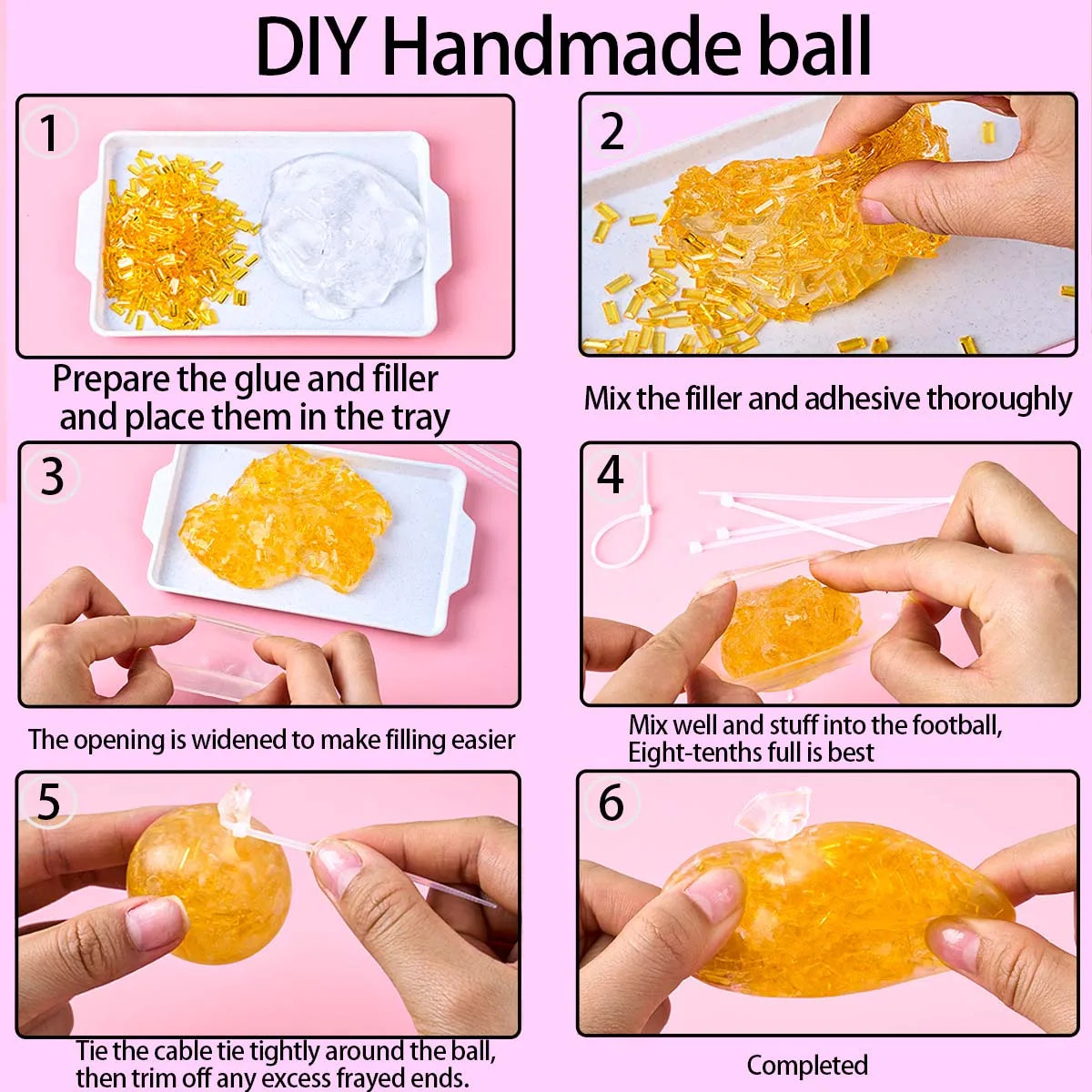 DIY Handmade ball

1

Prepare the glue and filler and place them in the tray

2

Mix the filler and adhesive thoroughly

3

The opening is widened to make filling easier

4

Mix well and stuff into the football, Eight-tenths full is best

5

Tie the cable tie tightly around the ball, then trim off any excess frayed ends.

6

Completed