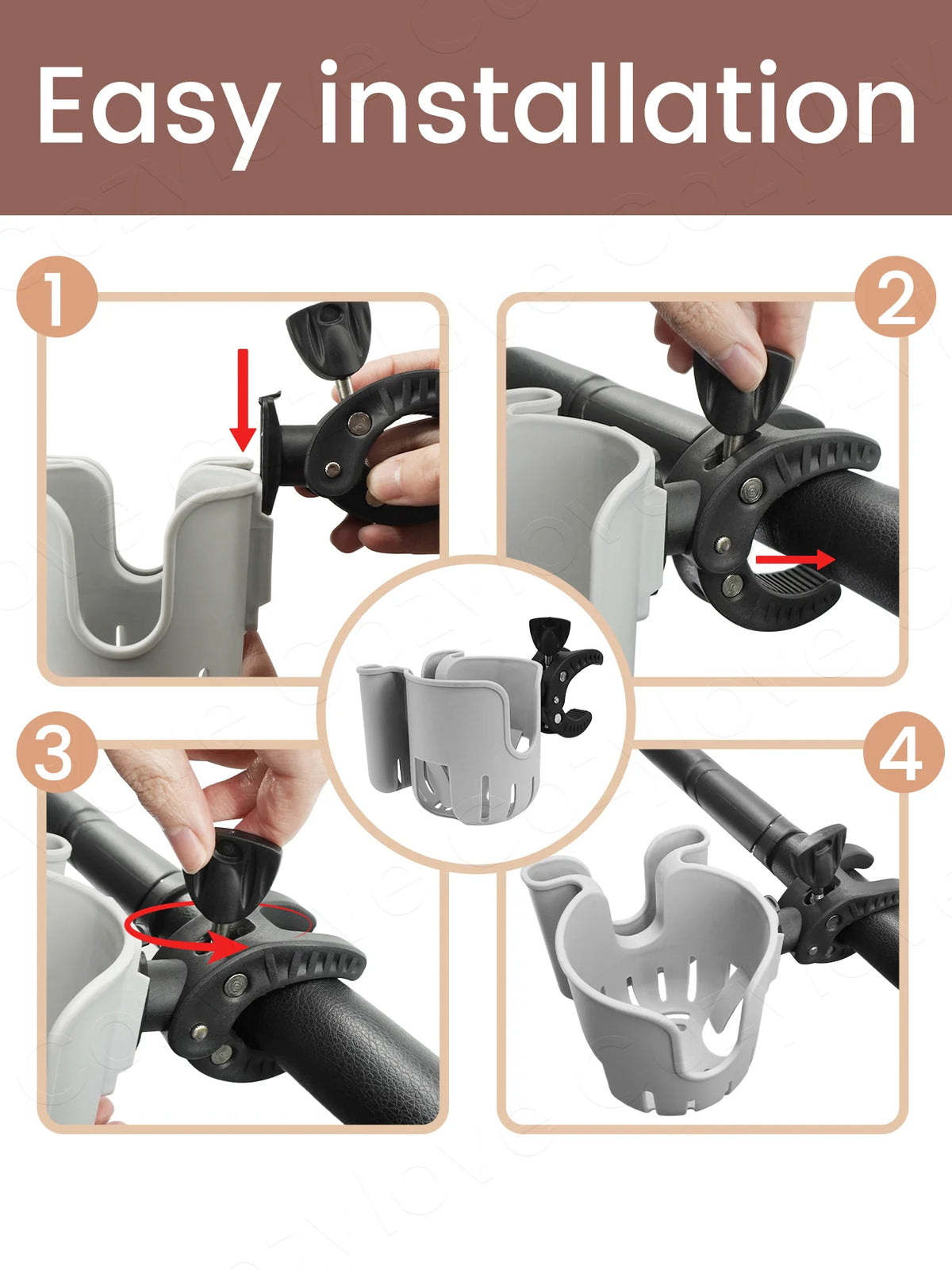 Easy installation

1

2

3

4