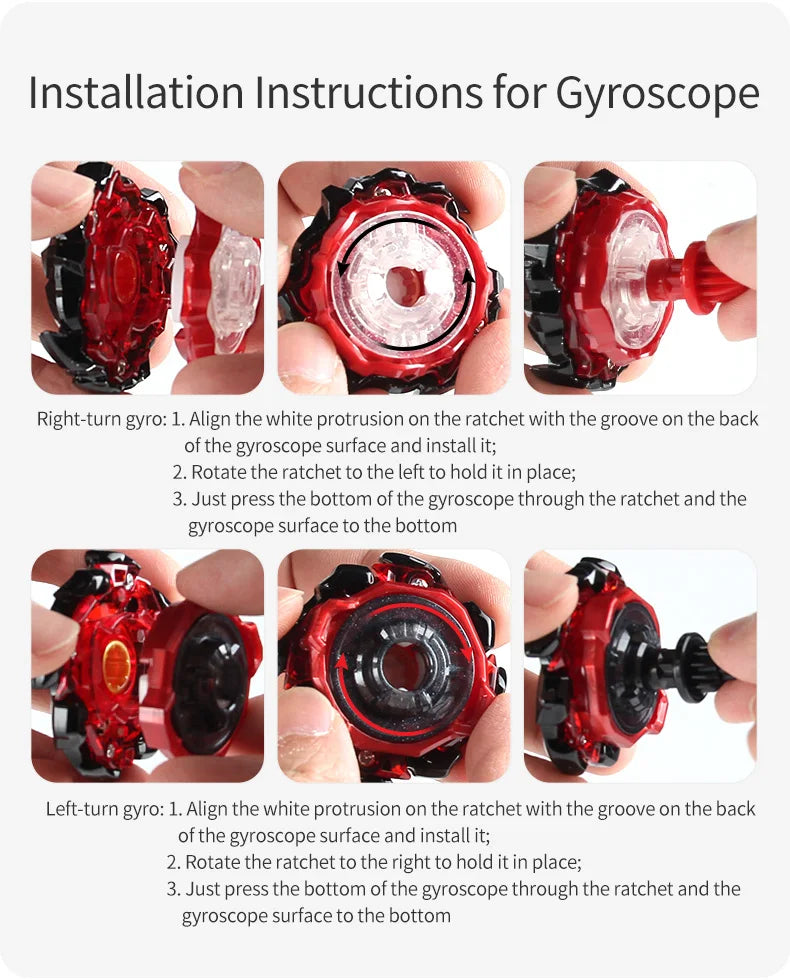 Installation Instructions for Gyroscope

Right-turn gyro: 1. Align the white protrusion on the ratchet with the groove on the back of the gyroscope surface and install it;
2. Rotate the ratchet to the left to hold it in place;
3. Just press the bottom of the gyroscope through the ratchet and the gyroscope surface to the bottom

Left-turn gyro: 1. Align the white protrusion on the ratchet with the groove on the back of the gyroscope surface and install it;
2. Rotate the ratchet to the right to hold it in place;
3. Just press the bottom of the gyroscope through the ratchet and the gyroscope surface to the bottom