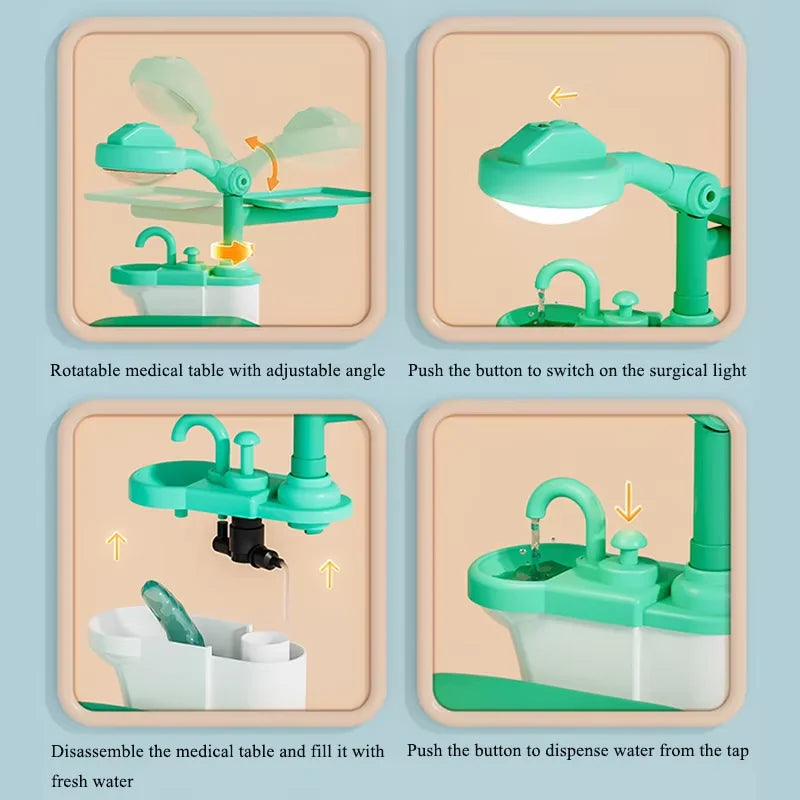 Rotatable medical table with adjustable angle

Push the button to switch on the surgical light

Disassemble the medical table and fill it with fresh water

Push the button to dispense water from the tap