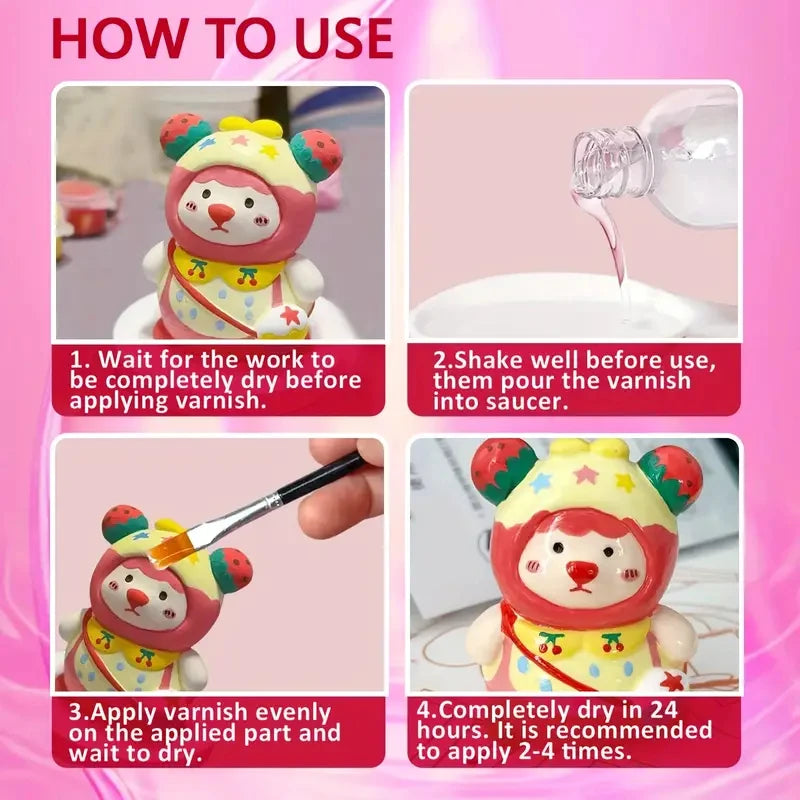 HOW TO USE

1. Wait for the work to be completely dry before applying varnish.

2.Shake well before use, them pour the varnish into saucer.

3.Apply varnish evenly on the applied part and wait to dry.

4.Completely dry in 24 hours. It is recommended to apply 2-4 times.