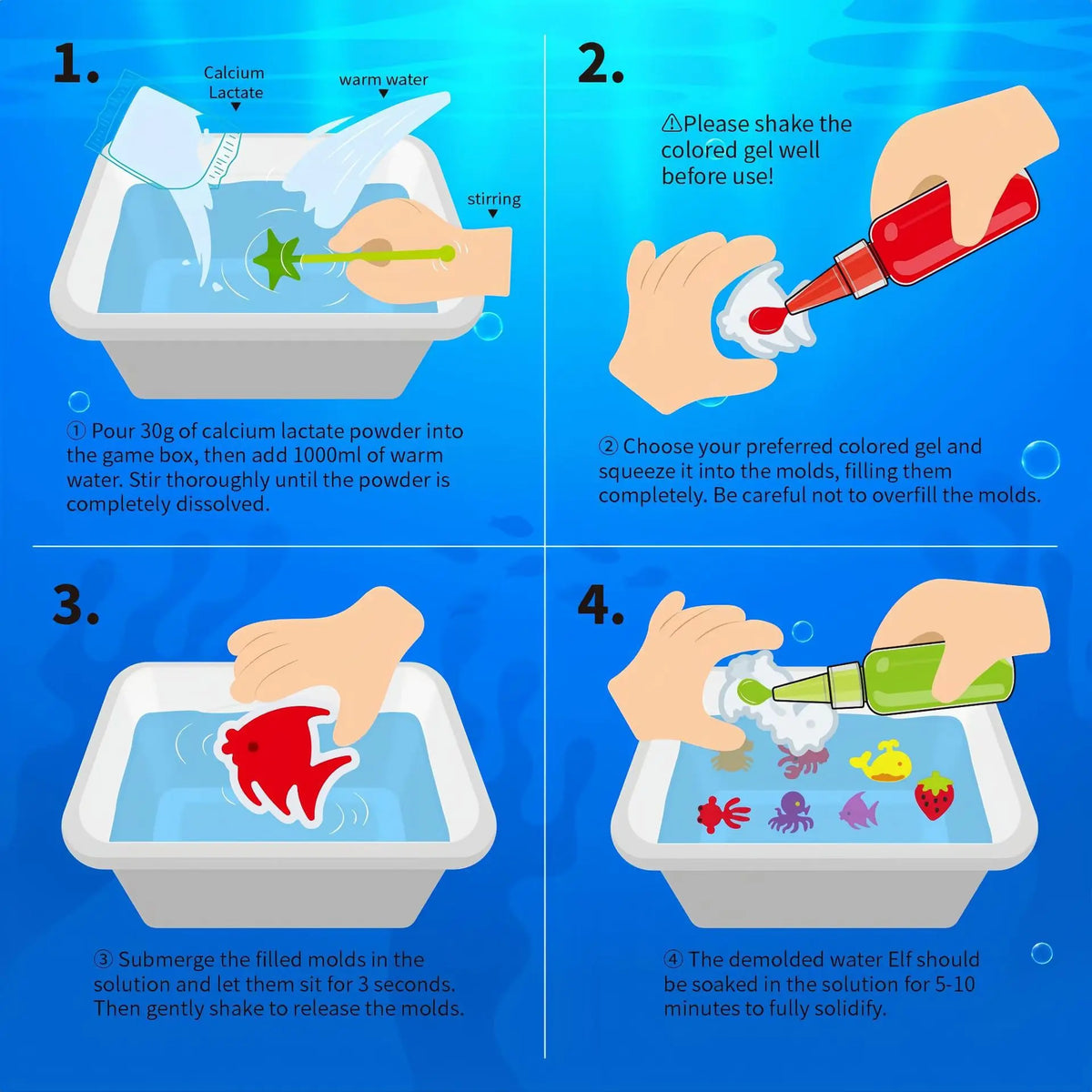 1.

Calcium Lactate

warm water

stirring

① Pour 30g of calcium lactate powder into the game box, then add 1000ml of warm water. Stir thoroughly until the powder is completely dissolved.

2.

⚠Please shake the colored gel well before use!

② Choose your preferred colored gel and squeeze it into the molds, filling them completely. Be careful not to overfill the molds.

3.

③ Submerge the filled molds in the solution and let them sit for 3 seconds. Then gently shake to release the molds.

4.

④ The demolded water Elf should be soaked in the solution for 5-10 minutes to fully solidify.