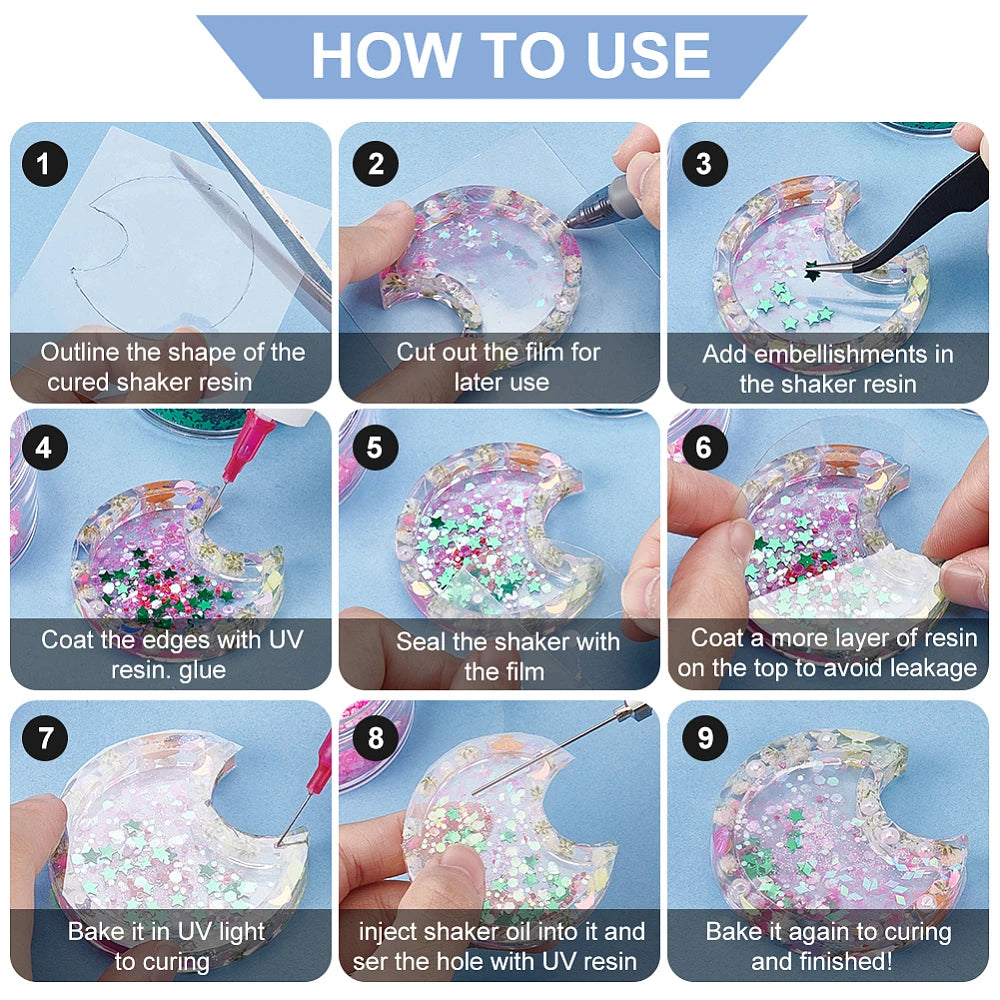 HOW TO USE

1
Outline the shape of the cured shaker resin

2
Cut out the film for later use

3
Add embellishments in the shaker resin

4
Coat the edges with UV resin. glue

5
Seal the shaker with the film

6
Coat a more layer of resin on the top to avoid leakage

7
Bake it in UV light to curing

8
inject shaker oil into it and ser the hole with UV resin

9
Bake it again to curing and finished!