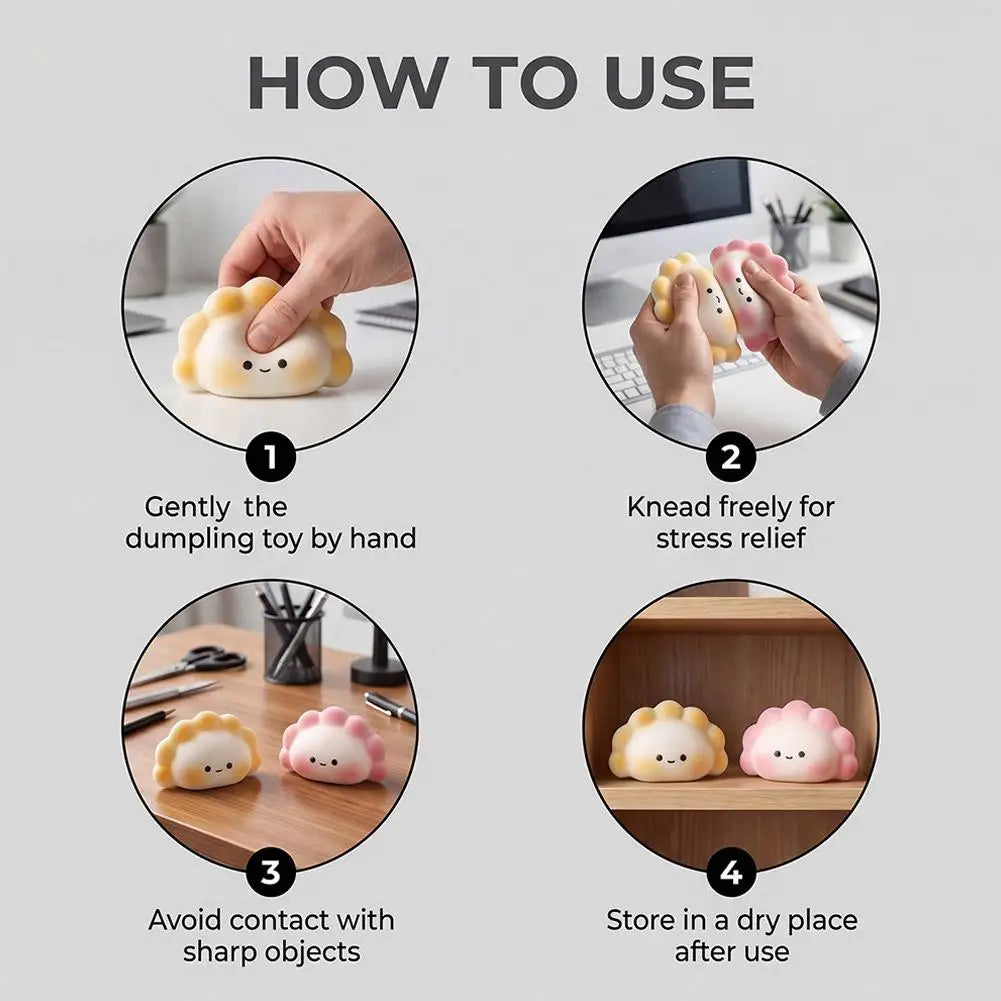 HOW TO USE

1

Gently the dumpling toy by hand

2

Knead freely for stress relief

3

Avoid contact with sharp objects

4

Store in a dry place after use