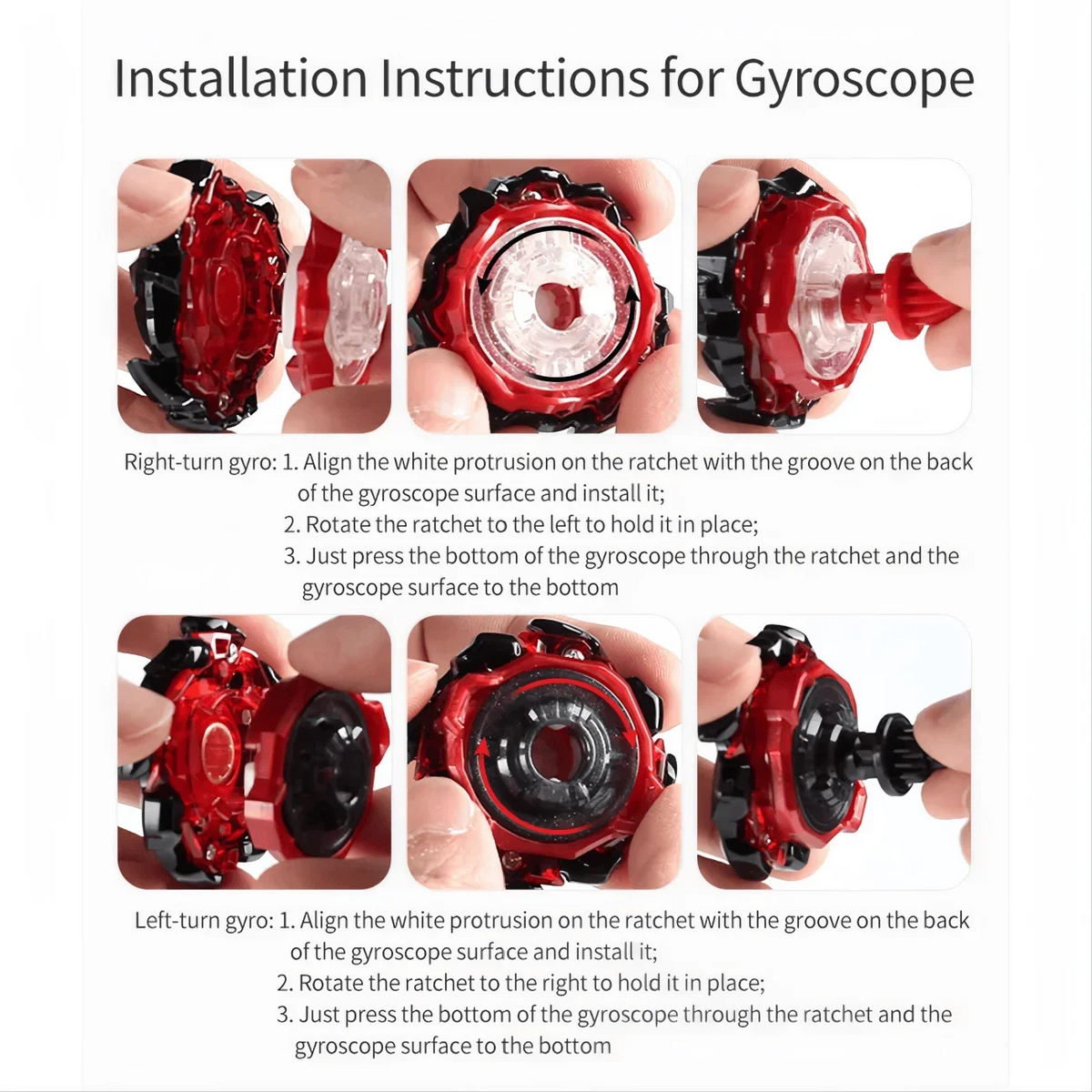 Installation Instructions for Gyroscope

Right-turn gyro: 1. Align the white protrusion on the ratchet with the groove on the back of the gyroscope surface and install it;
2. Rotate the ratchet to the left to hold it in place;
3. Just press the bottom of the gyroscope through the ratchet and the gyroscope surface to the bottom

Left-turn gyro: 1. Align the white protrusion on the ratchet with the groove on the back of the gyroscope surface and install it;
2. Rotate the ratchet to the right to hold it in place;
3. Just press the bottom of the gyroscope through the ratchet and the gyroscope surface to the bottom