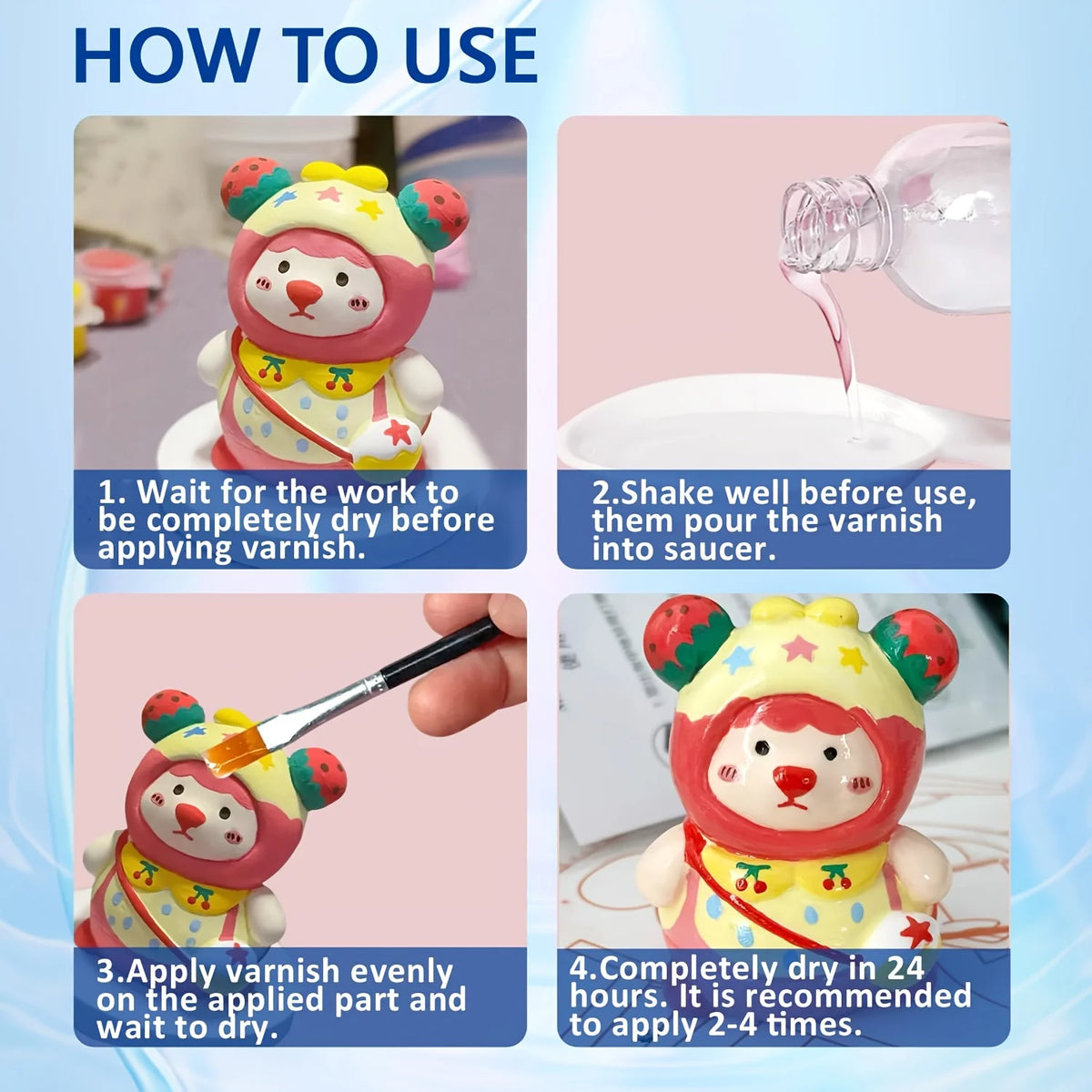 HOW TO USE

1. Wait for the work to be completely dry before applying varnish.

2.Shake well before use, them pour the varnish into saucer.

3.Apply varnish evenly on the applied part and wait to dry.

4.Completely dry in 24 hours. It is recommended to apply 2-4 times.