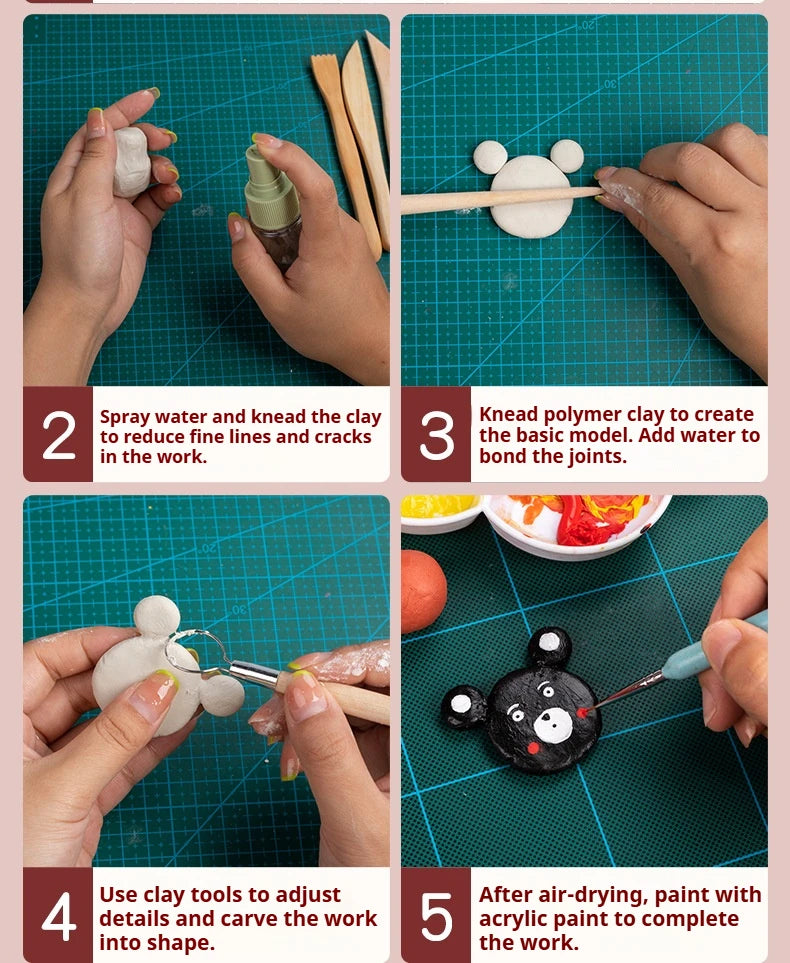 2
Spray water and knead the clay to reduce fine lines and cracks in the work.

3
Knead polymer clay to create the basic model. Add water to bond the joints.

4
Use clay tools to adjust details and carve the work into shape.

5
After air-drying, paint with acrylic paint to complete the work.