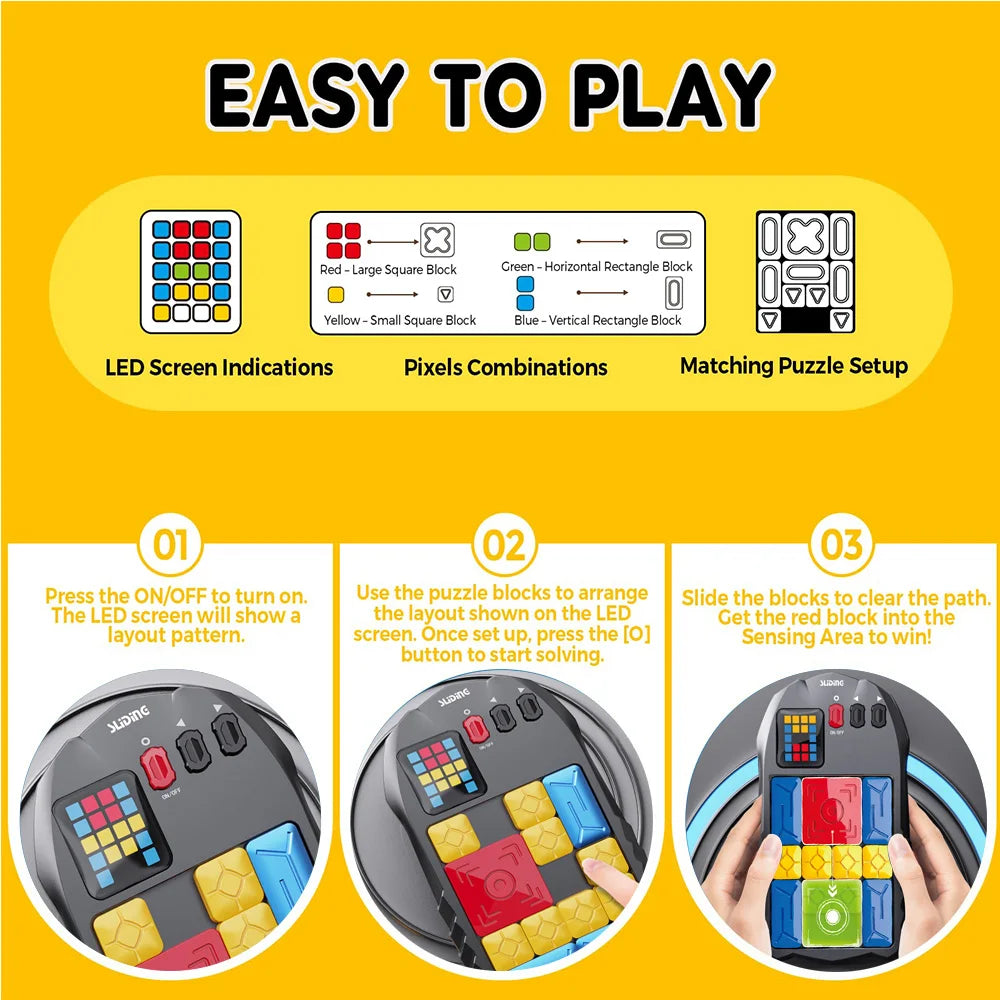 EASY TO PLAY

Red – Large Square Block

Green – Horizontal Rectangle Block

Yellow – Small Square Block

Blue – Vertical Rectangle Block

LED Screen Indications

Pixels Combinations

Matching Puzzle Setup

01

Press the ON/OFF to turn on. The LED screen will show a layout pattern.

02

Use the puzzle blocks to arrange the layout shown on the LED screen. Once set up, press the [O] button to start solving.

03

Slide the blocks to clear the path. Get the red block into the Sensing Area to win!

SLIDING

ON/OFF

SLIDING

ON/OFF

SLIDING

ON/OFF