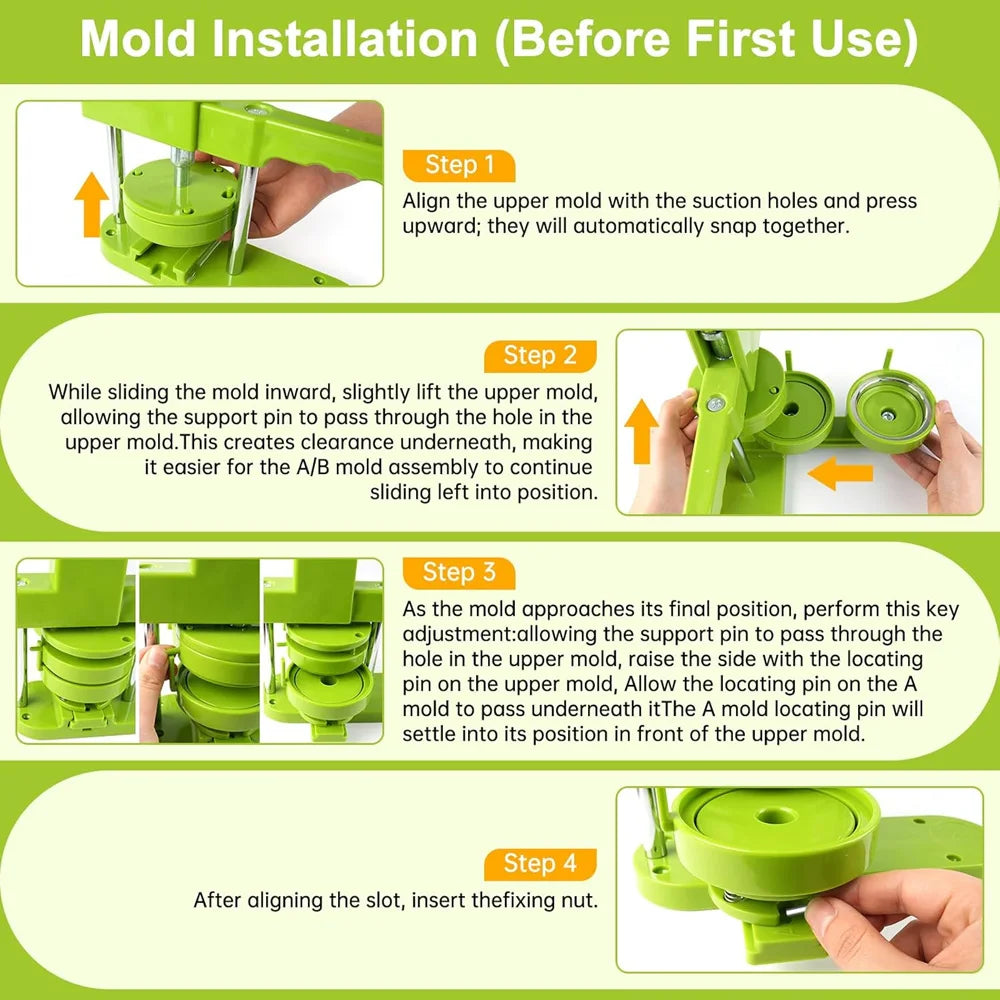 Mold Installation (Before First Use)

Step 1

Align the upper mold with the suction holes and press upward; they will automatically snap together.

Step 2

While sliding the mold inward, slightly lift the upper mold, allowing the support pin to pass through the hole in the upper mold.This creates clearance underneath, making it easier for the A/B mold assembly to continue sliding left into position.

Step 3

As the mold approaches its final position, perform this key adjustment:allowing the support pin to pass through the hole in the upper mold, raise the side with the locating pin on the upper mold, Allow the locating pin on the A mold to pass underneath itThe A mold locating pin will settle into its position in front of the upper mold.

Step 4

After aligning the slot, insert thefixing nut.